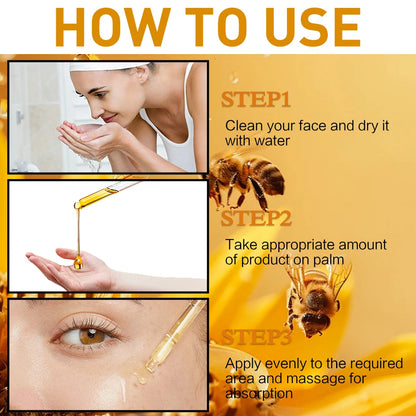 HOW TO USE

STEP1

Clean your face and dry it with water

STEP2

Take appropriate amount of product on palm

STEP3

Apply evenly to the required area and massage for absorption